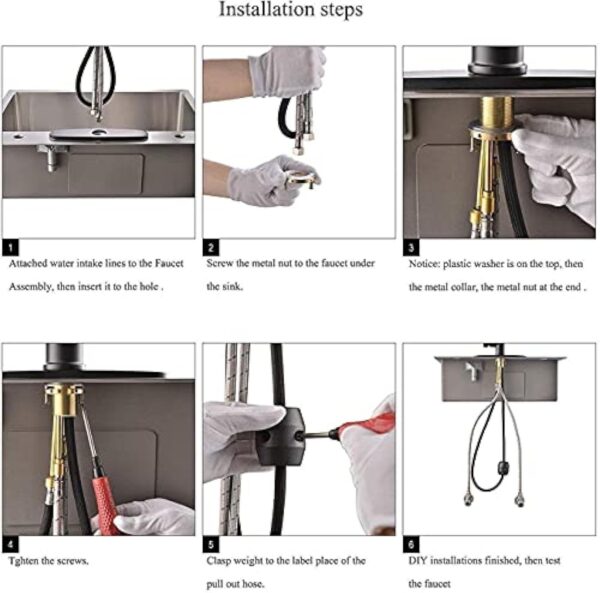 Installation steps

1
Attached water intake lines to the Faucet Assembly, then insert it to the hole .

2
Screw the metal nut to the faucet under the sink.

3
Notice: plastic washer is on the top, then the metal collar, the metal nut at the end .

4
Tghten the screws.

5
Clasp weight to the label place of the pull out hose.

6
DIY installations finished, then test the faucet