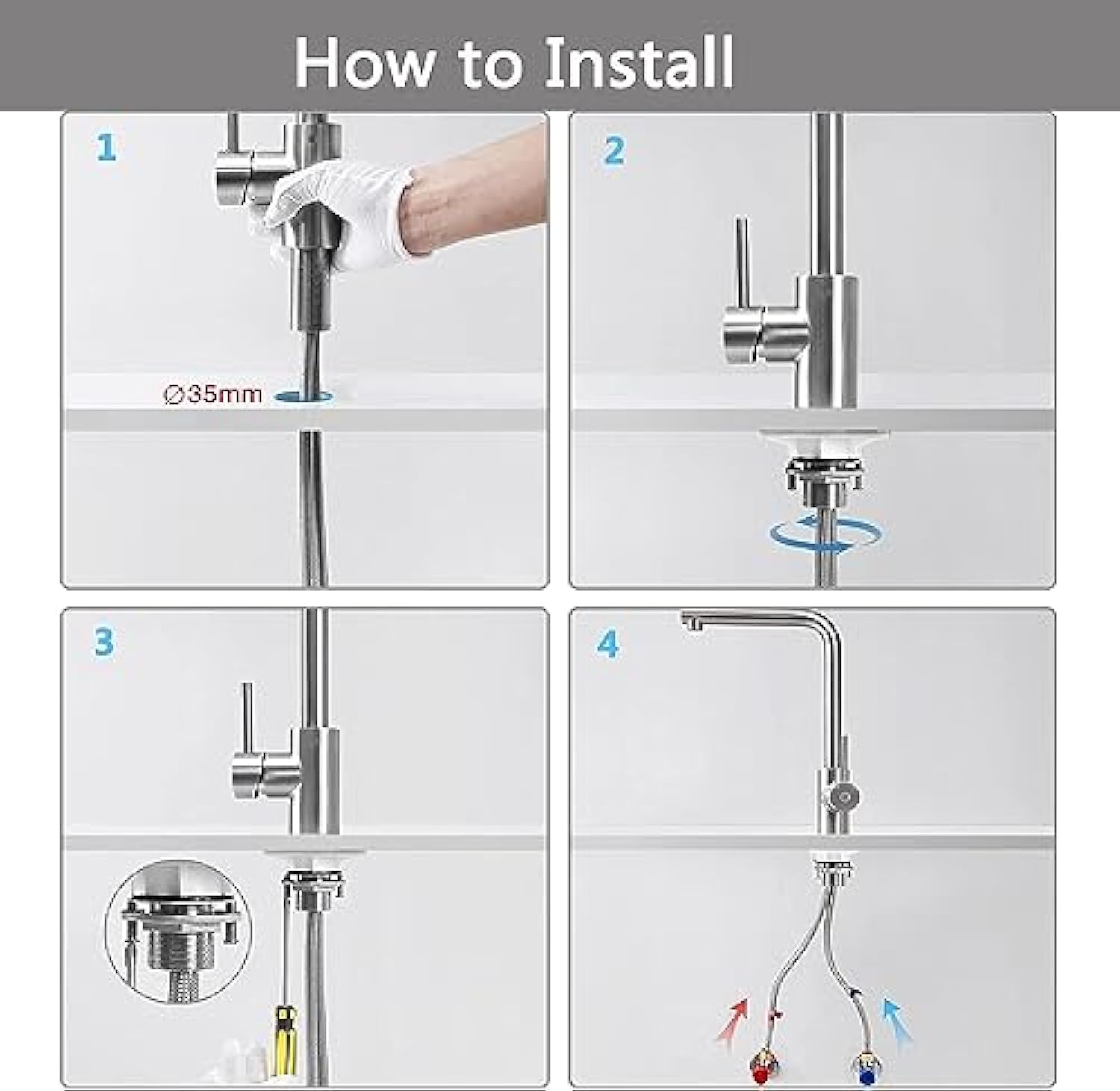 How to Install

1

∅35mm

2

3

4