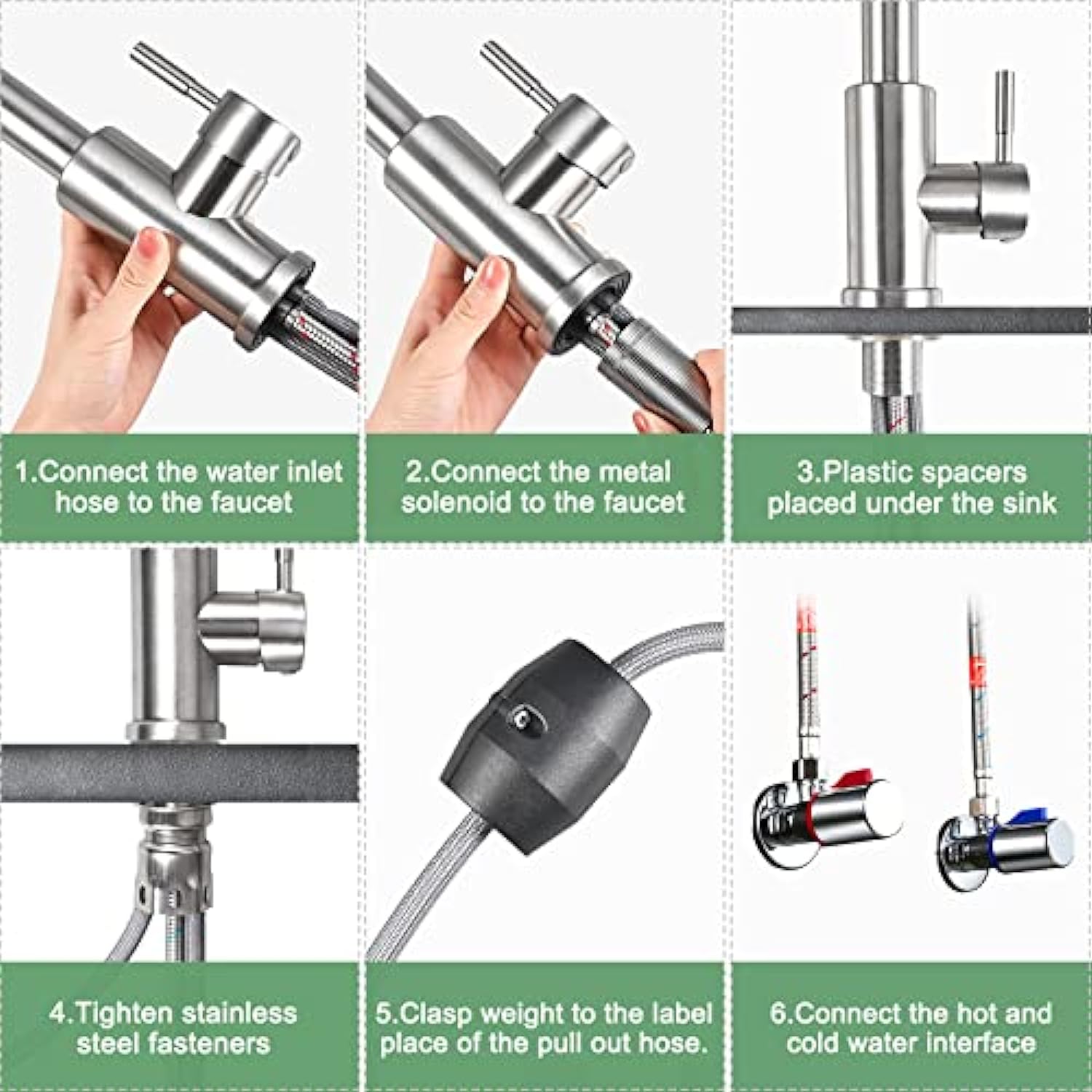 1.Connect the water inlet hose to the faucet

2.Connect the metal solenoid to the faucet

3.Plastic spacers placed under the sink

4.Tighten stainless steel fasteners

5.Clasp weight to the label place of the pull out hose.

6.Connect the hot and cold water interface