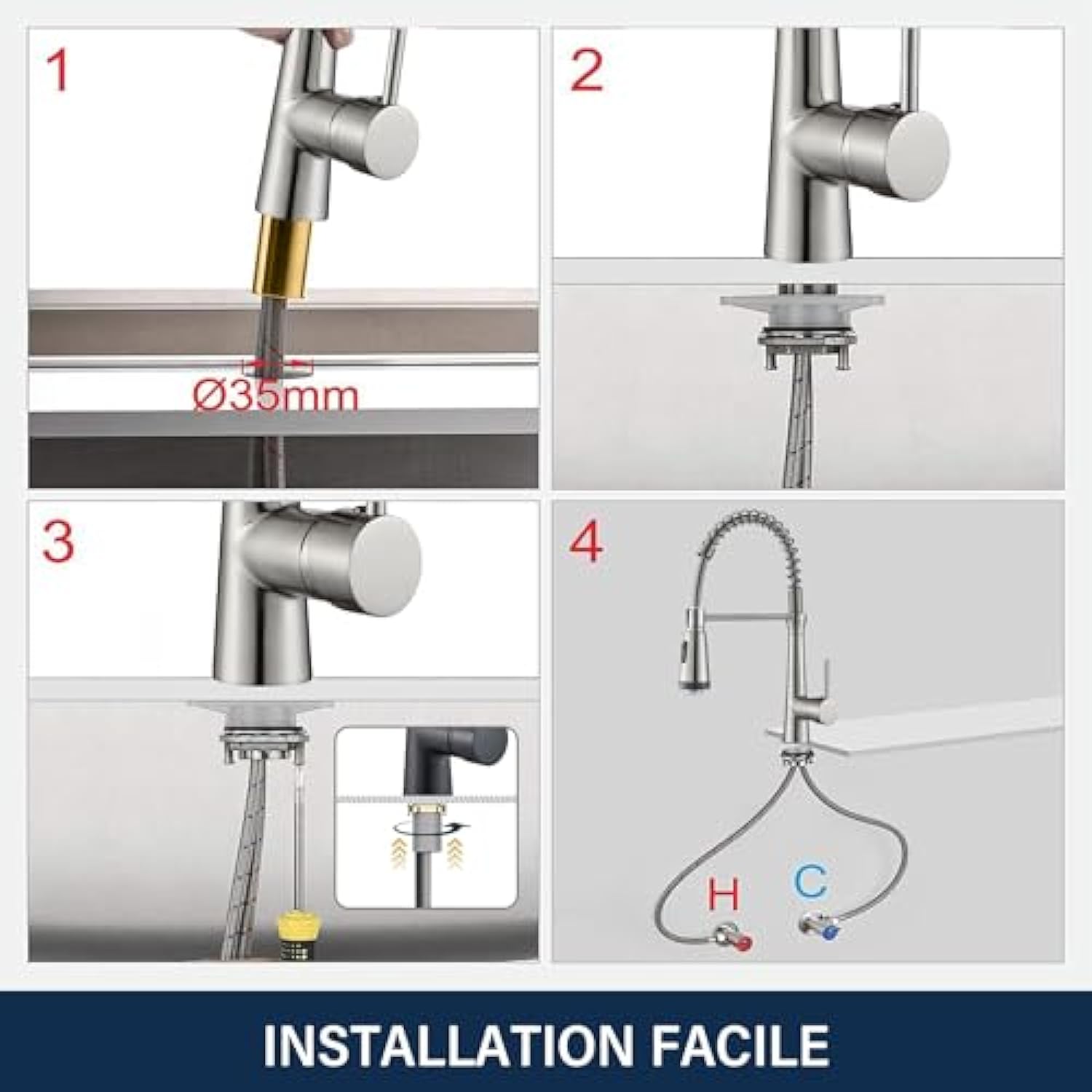 1

Ø35mm

2

3

4

H

C

INSTALLATION FACILE