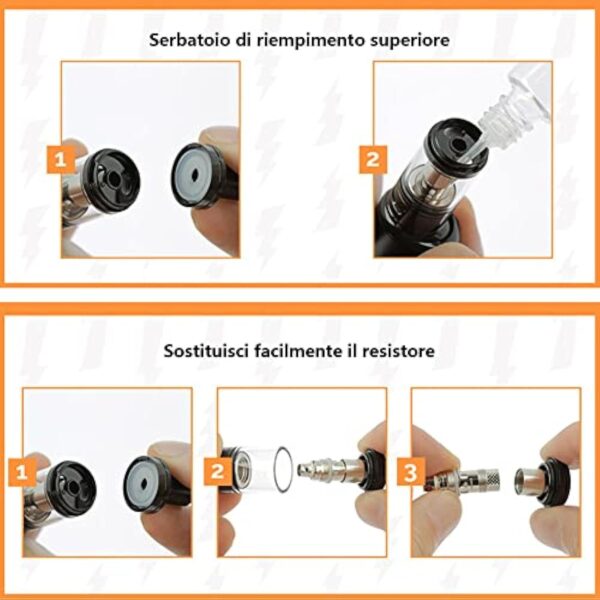 Serbatoio di riempimento superiore

1

2

Sostituisci facilmente il resistore

1

2

3