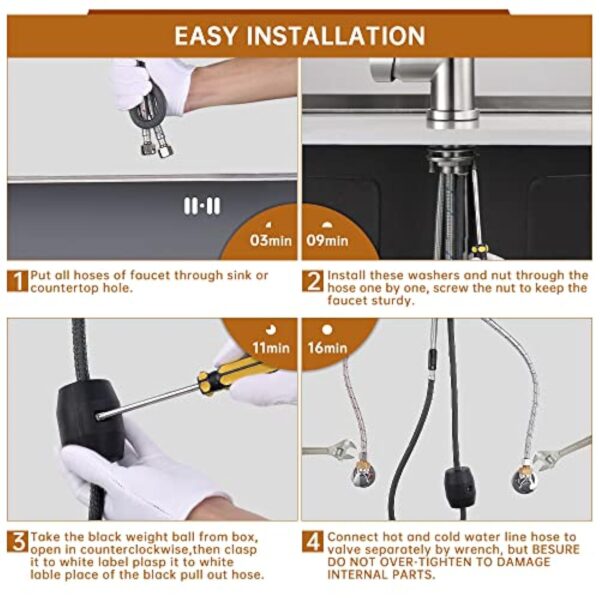 EASY INSTALLATION

03min

09min

1 Put all hoses of faucet through sink or countertop hole.

2 Install these washers and nut through the hose one by one, screw the nut to keep the faucet sturdy.

11min

16min

3 Take the black weight ball from box, open in counterclockwise,then clasp it to white label plasp it to white lable place of the black pull out hose.

4 Connect hot and cold water line hose to valve separately by wrench, but BESURE DO NOT OVER-TIGHTEN TO DAMAGE INTERNAL PARTS.