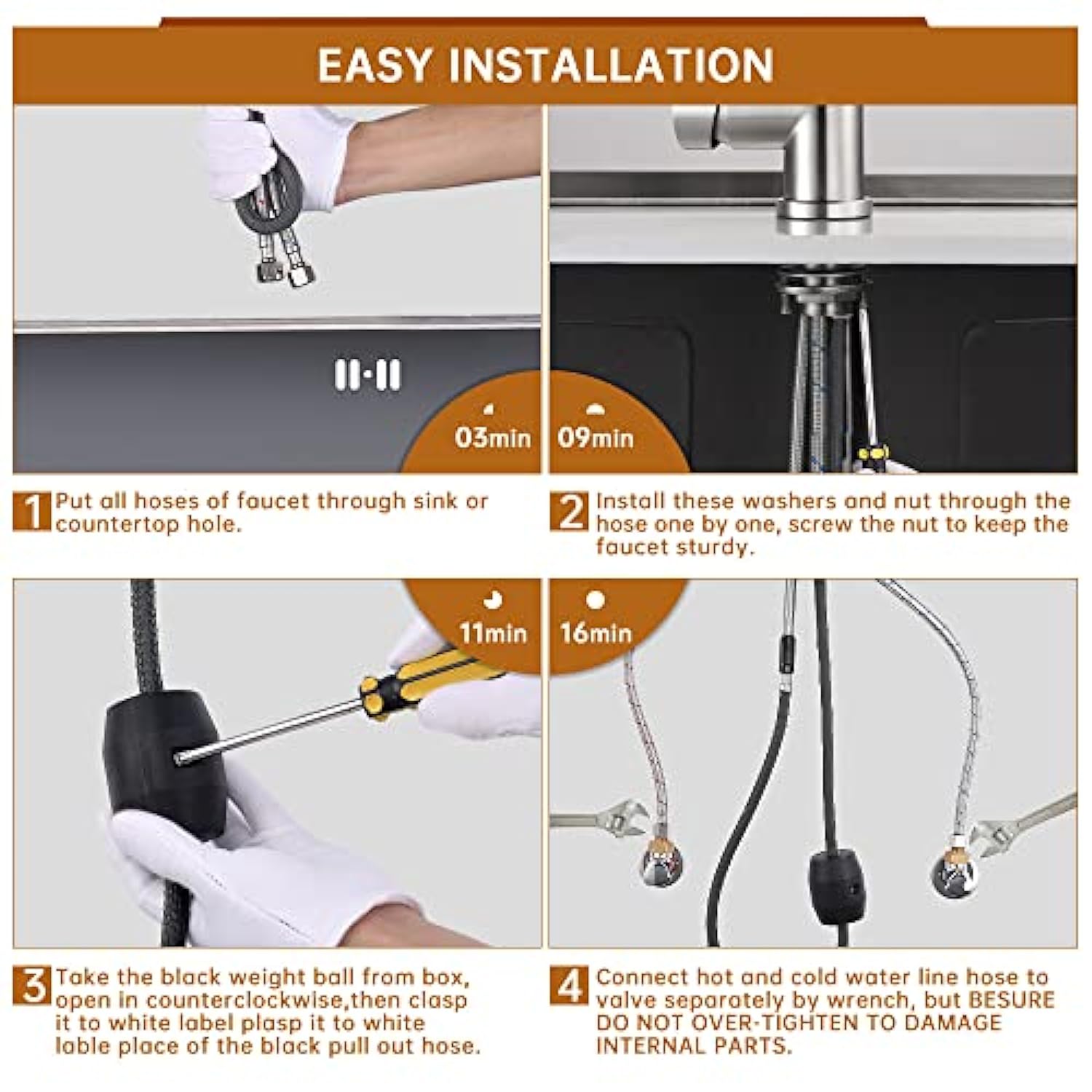 EASY INSTALLATION

03min

09min

1 Put all hoses of faucet through sink or countertop hole.

2 Install these washers and nut through the hose one by one, screw the nut to keep the faucet sturdy.

11min

16min

3 Take the black weight ball from box, open in counterclockwise,then clasp it to white label plasp it to white lable place of the black pull out hose.

4 Connect hot and cold water line hose to valve separately by wrench, but BESURE DO NOT OVER-TIGHTEN TO DAMAGE INTERNAL PARTS.