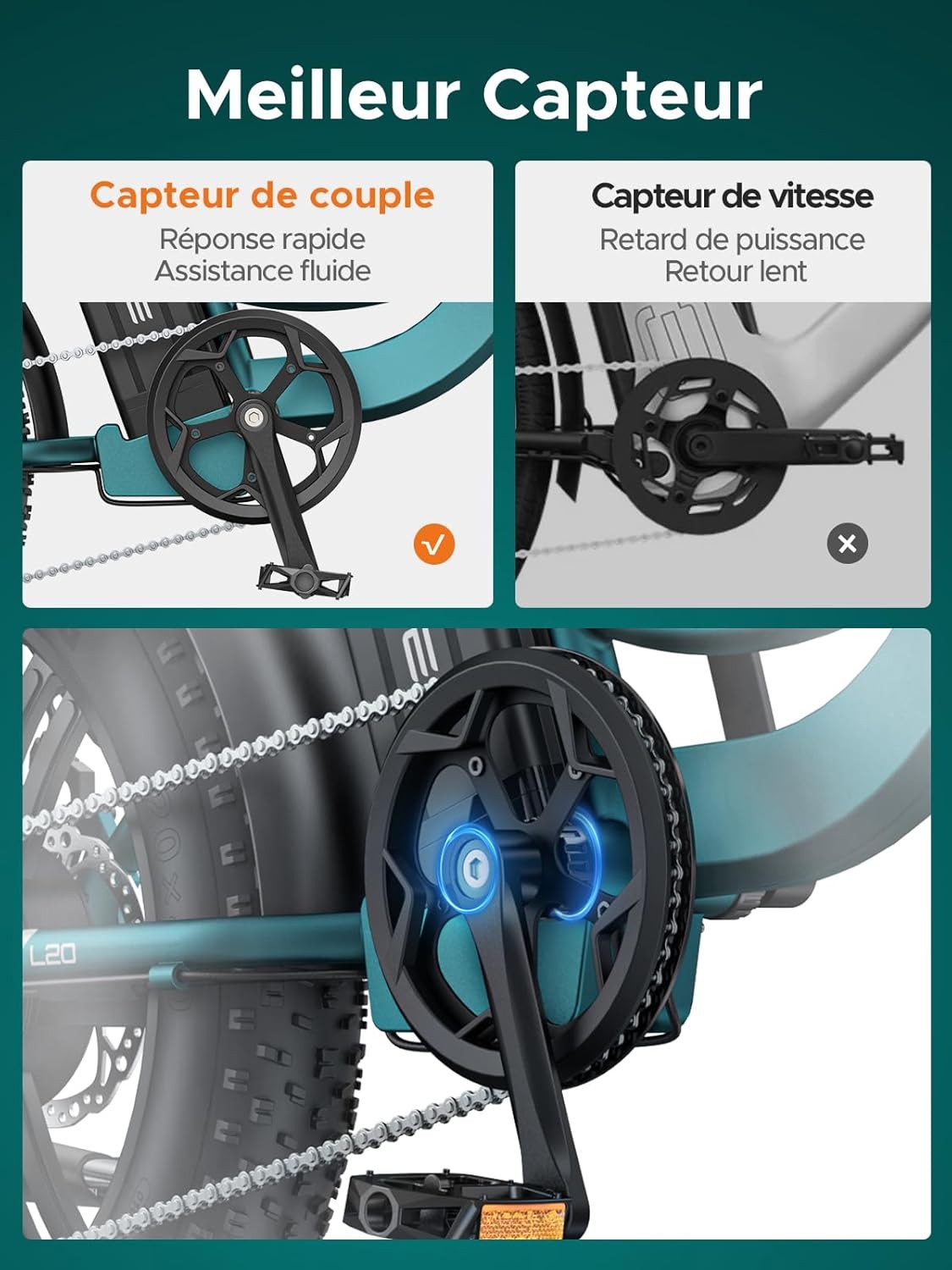 Meilleur Capteur

Capteur de couple
Réponse rapide
Assistance fluide

Capteur de vitesse
Retard de puissance
Retour lent

L20